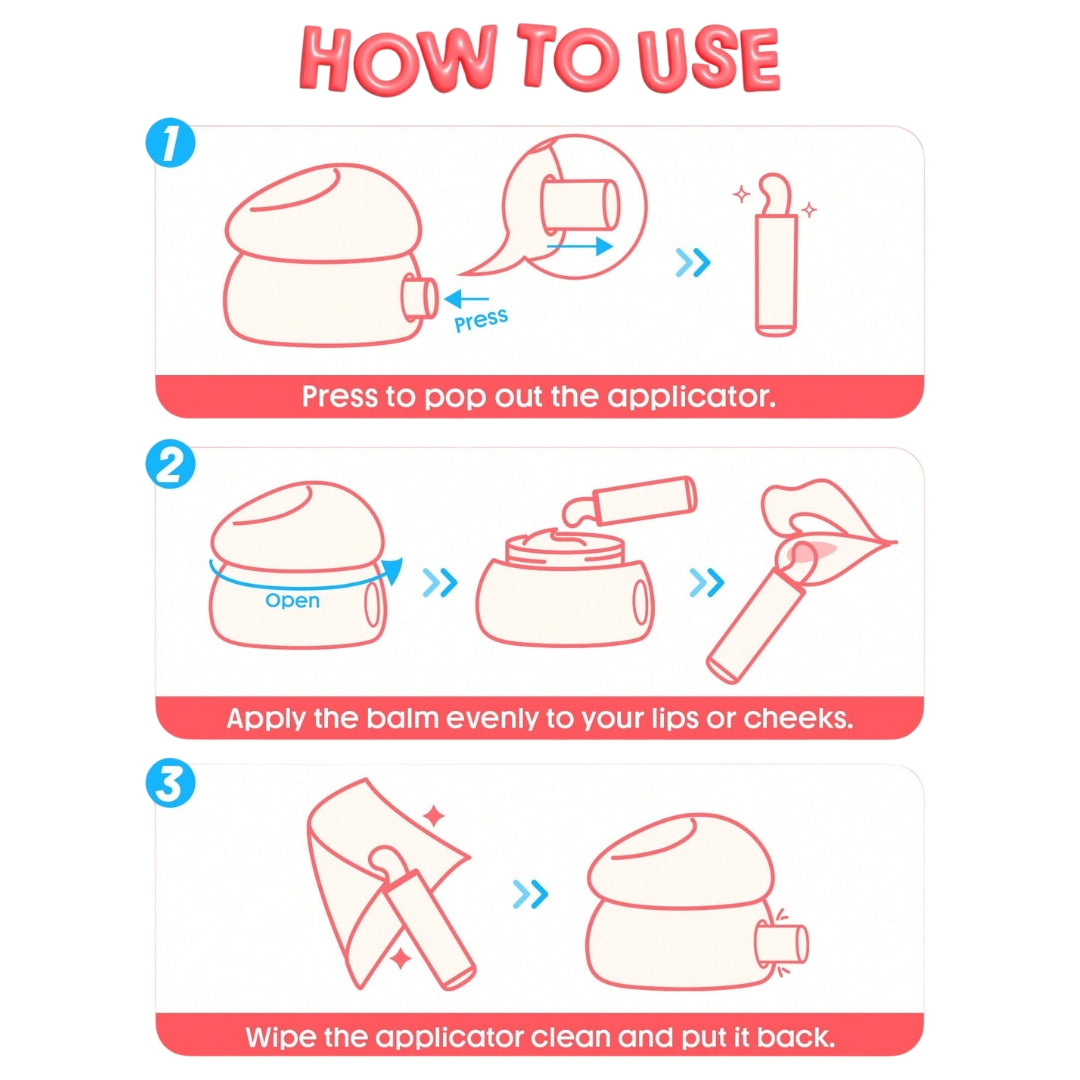 HOW TO USE

1

Press

Press to pop out the applicator.

2

Open

Apply the balm evenly to your lips or cheeks.

3

Wipe the applicator clean and put it back.