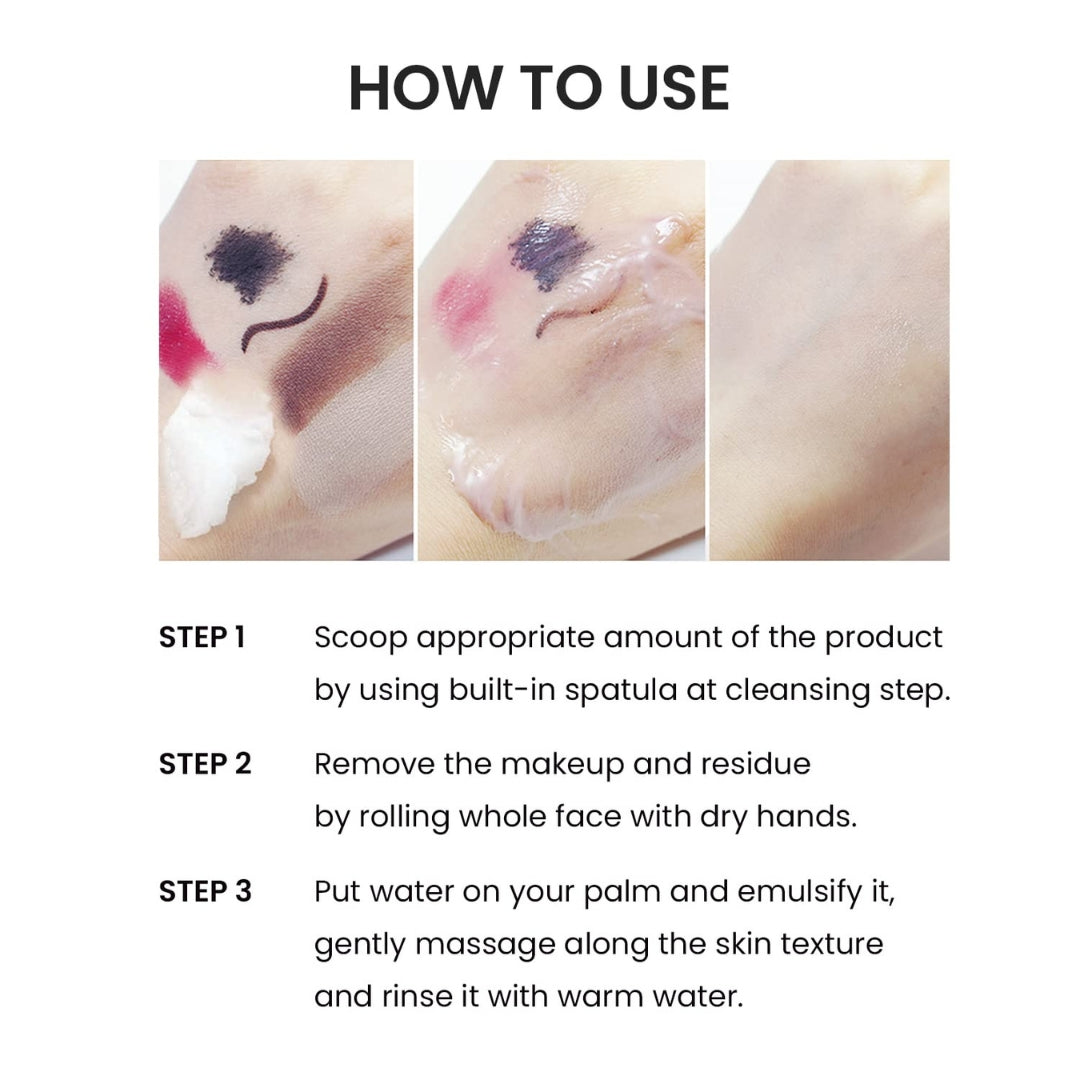 HOW TO USE

STEP 1 Scoop appropriate amount of the product by using built-in spatula at cleansing step.

STEP 2 Remove the makeup and residue by rolling whole face with dry hands.

STEP 3 Put water on your palm and emulsify it, gently massage along the skin texture and rinse it with warm water.